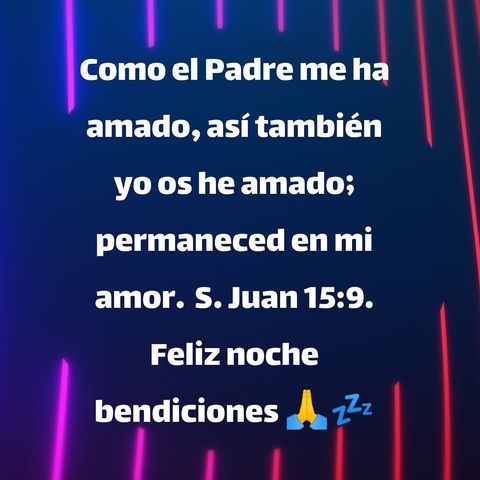 Como el Padre me ha amado, así también yo os he amado; permaneced en mi amor. S. Juan 15:9. Feliz noche bendiciones 🙏💤